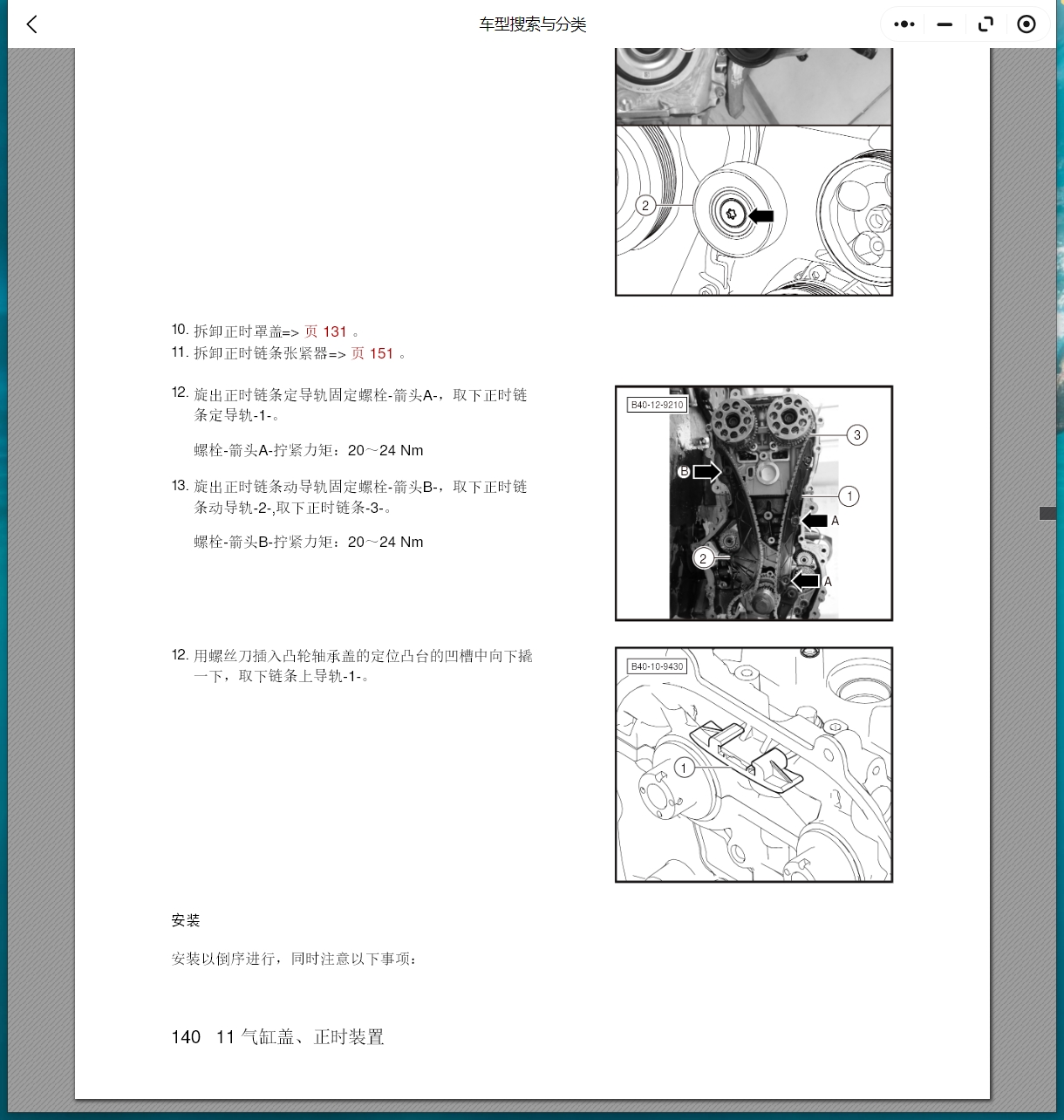 车型搜索与分类

2

10. 拆卸正时罩盖=> 页 131 。
11. 拆卸正时链条张紧器=> 页 151 。

12. 旋出正时链条定导轨固定螺栓-箭头A-，取下正时链条定导轨-1-。

螺栓-箭头A-拧紧力矩：20～24 Nm

13. 旋出正时链条动导轨固定螺栓-箭头B-，取下正时链条动导轨-2-,取下正时链条-3-。

螺栓-箭头B-拧紧力矩：20～24 Nm

B40-12-9210
3
B
1
A
2
A

12. 用螺丝刀插入凸轮轴承盖的定位凸台的凹槽中向下撬一下，取下链条上导轨-1-。

B40-10-9430
1

安装

安装以倒序进行，同时注意以下事项：

140 11 气缸盖、正时装置