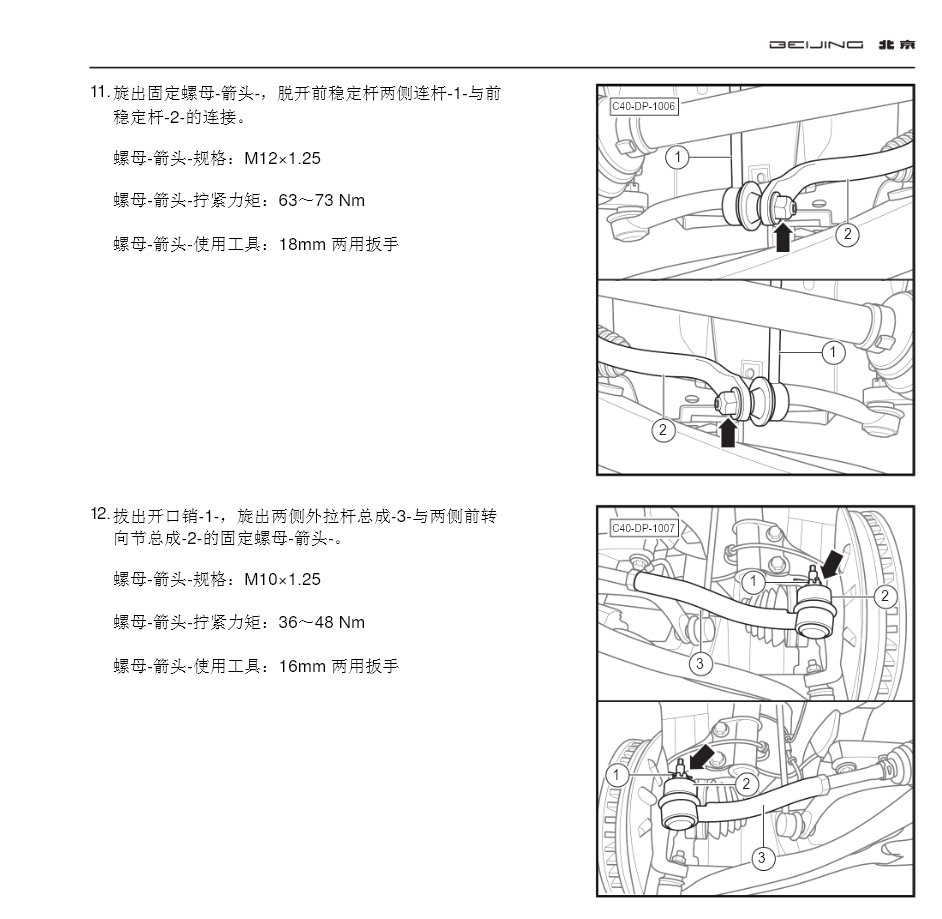 BEIJING 北京

11. 旋出固定螺母-箭头-，脱开前稳定杆两侧连杆-1-与前稳定杆-2-的连接。

螺母-箭头-规格：M12×1.25

螺母-箭头-拧紧力矩：63～73 Nm

螺母-箭头-使用工具：18mm 两用扳手

C40-DP-1006

1

2

1

2

12. 拔出开口销-1-，旋出两侧外拉杆总成-3-与两侧前转向节总成-2-的固定螺母-箭头-。

螺母-箭头-规格：M10×1.25

螺母-箭头-拧紧力矩：36～48 Nm

螺母-箭头-使用工具：16mm 两用扳手

C40-DP-1007

1

2

3

1

2

3