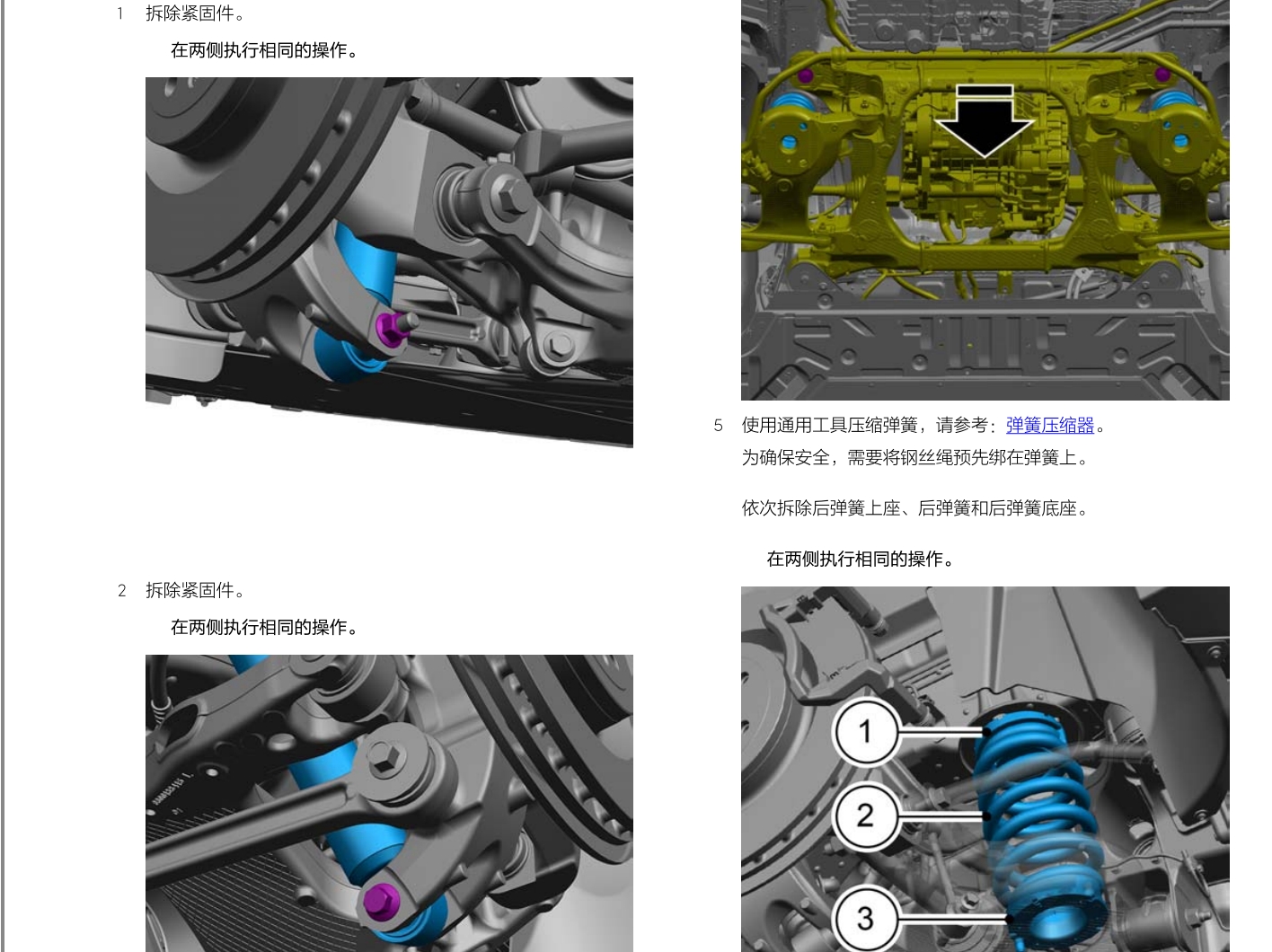 1 拆除紧固件。

在两侧执行相同的操作。

2 拆除紧固件。

在两侧执行相同的操作。

5 使用通用工具压缩弹簧，请参考：弹簧压缩器。

为确保安全，需要将钢丝绳预先绑在弹簧上。

依次拆除后弹簧上座、后弹簧和后弹簧底座。

在两侧执行相同的操作。

1

2

3