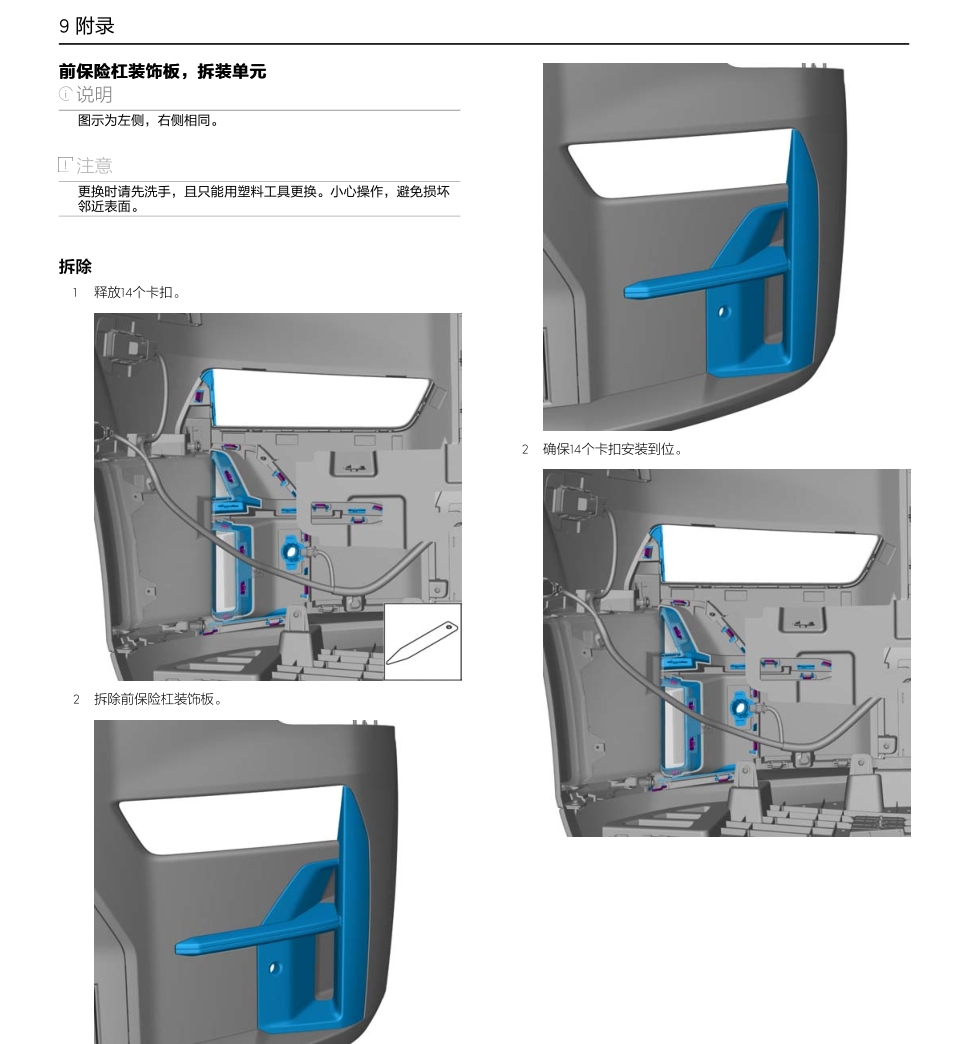 9 附录

前保险杠装饰板，拆装单元

说明

图示为左侧，右侧相同。

注意

更换时请先洗手，且只能用塑料工具更换。小心操作，避免损坏邻近表面。

拆除

1 释放14个卡扣。

2 拆除前保险杠装饰板。

2 确保14个卡扣安装到位。